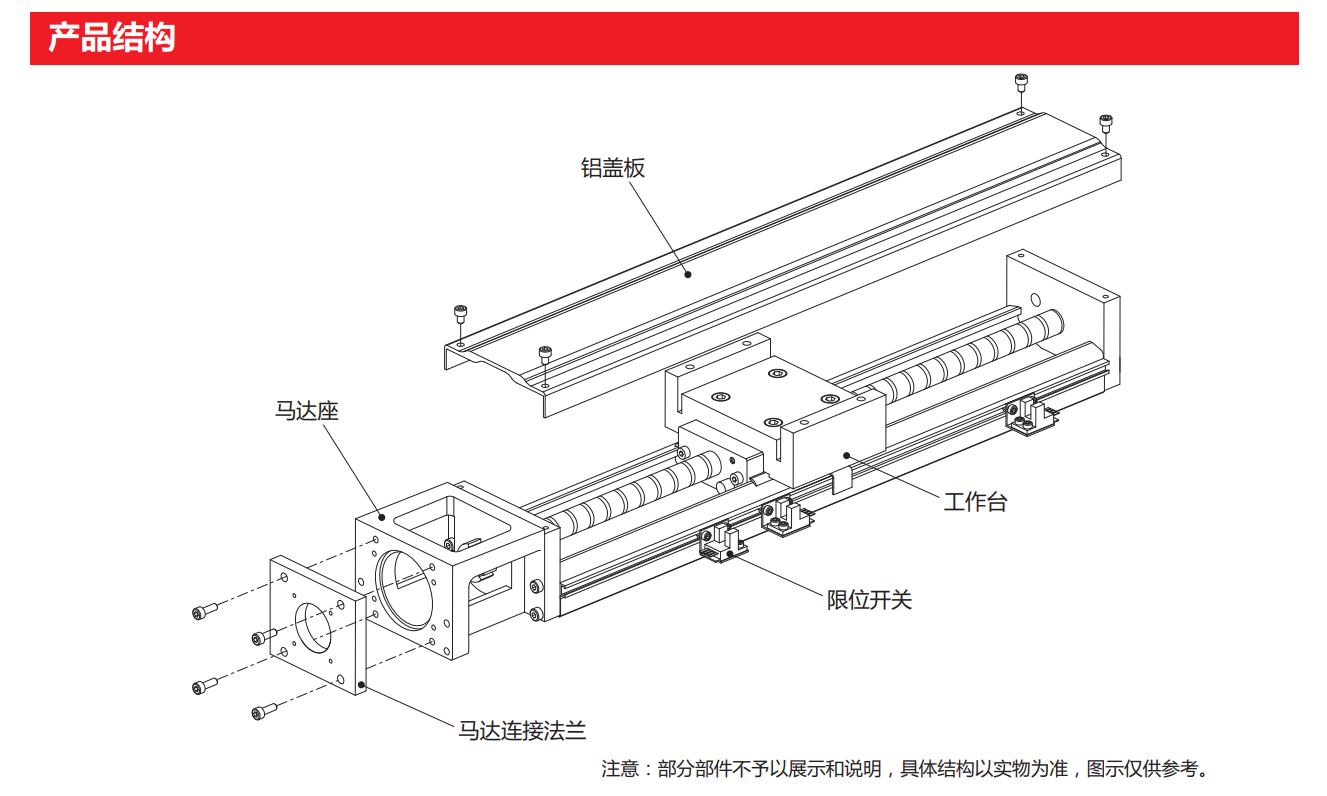 产品结构

铝盖板

马达座

工作台

限位开关

马达连接法兰

注意：部分部件不予以展示和说明，具体结构以实物为准，图示仅供参考。