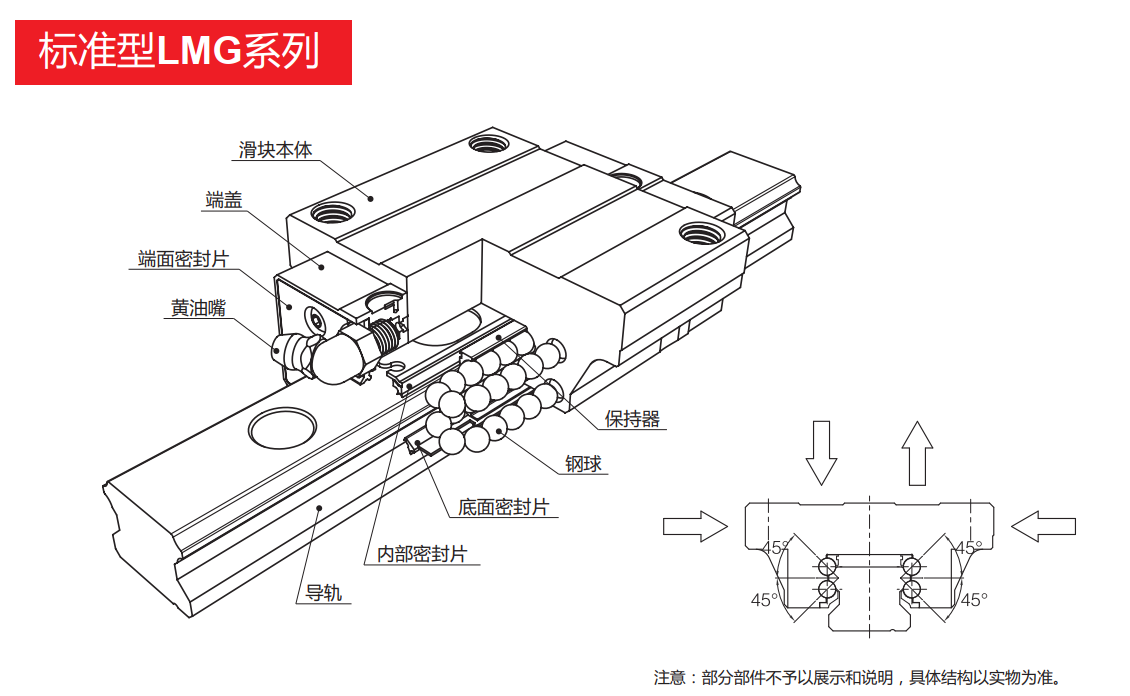 标准型LMG系列

滑块本体
端盖
端面密封片
黄油嘴
保持器
钢球
底面密封片
内部密封片
导轨

45°
45°
45°
45°

注意：部分部件不予以展示和说明，具体结构以实物为准。